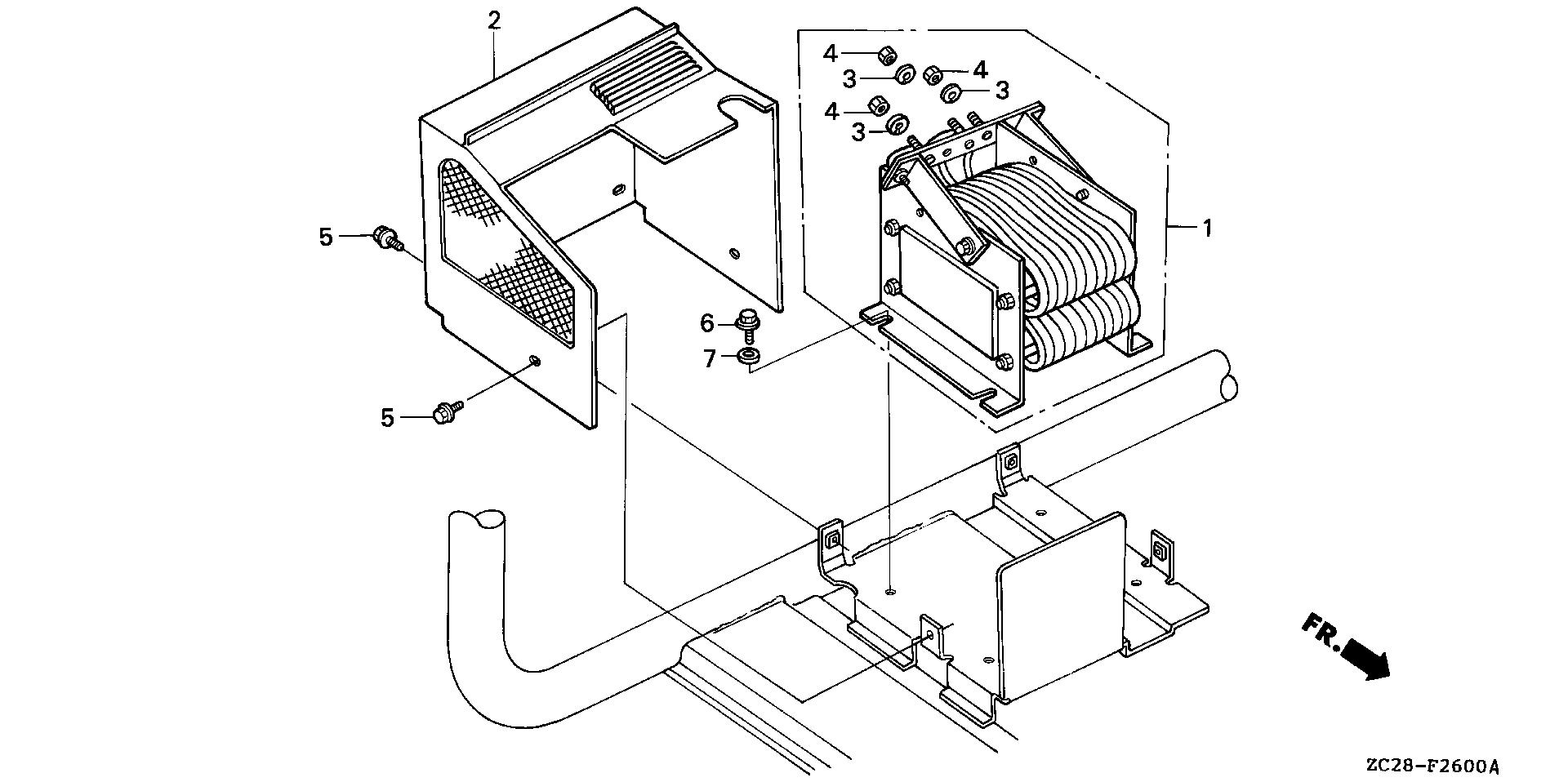 2
4
3
4
3
4
3
1
5
6
7
5
FR.
ZC28-F2600A