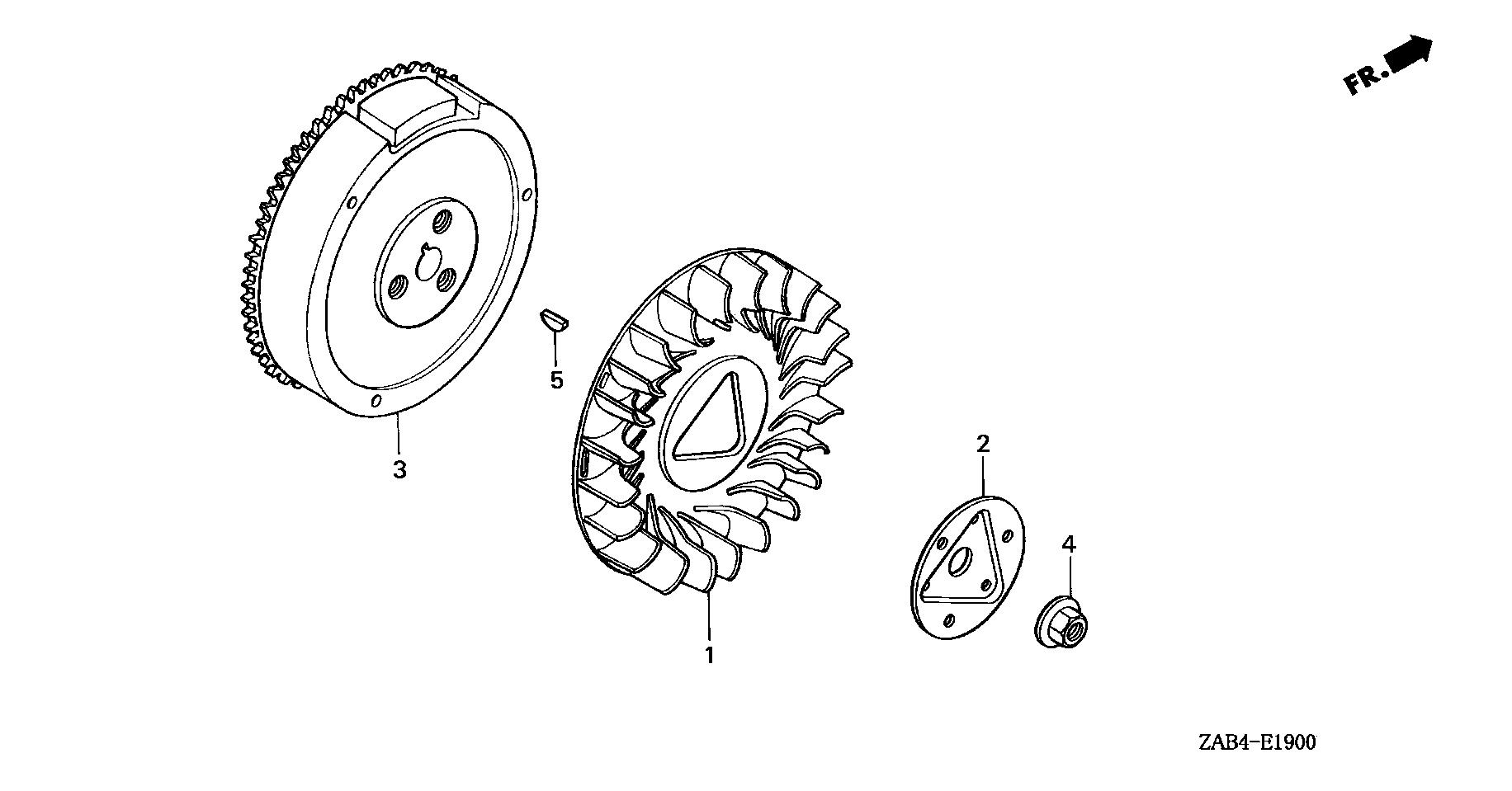 FR.

5

3

2

4

1

ZAB4-E1900